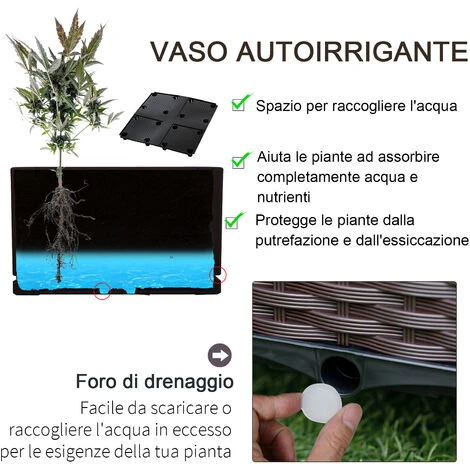 VASO AUTOIRRIGANTE

Spazio per raccogliere l'acqua

Aiuta le piante ad assorbire completamente acqua e nutrienti

Protegge le piante dalla putrefazione e dall'essiccazione

Foro di drenaggio

Facile da scaricare o raccogliere l'acqua in eccesso per le esigenze della tua pianta