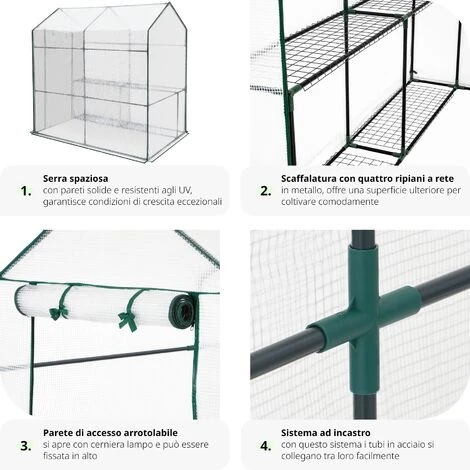 1.
Serra spaziosa
con pareti solide e resistenti agli UV, garantisce condizioni di crescita eccezionali

2.
Scaffalatura con quattro ripiani a rete
in metallo, offre una superficie ulteriore per coltivare comodamente

3.
Parete di accesso arrotolabile
si apre con cerniera lampo e può essere fissata in alto

4.
Sistema ad incastro
con questo sistema i tubi in acciaio si collegano tra loro facilmente