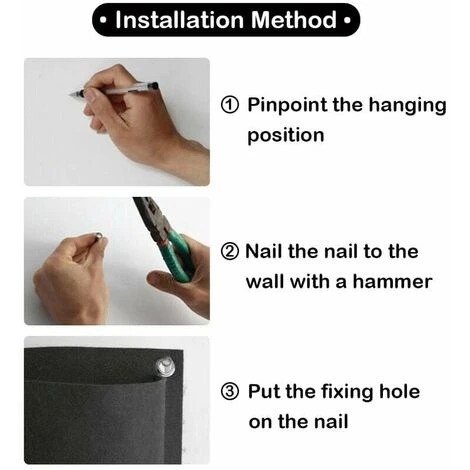 • Installation Method •

① Pinpoint the hanging position

② Nail the nail to the wall with a hammer

③ Put the fixing hole on the nail