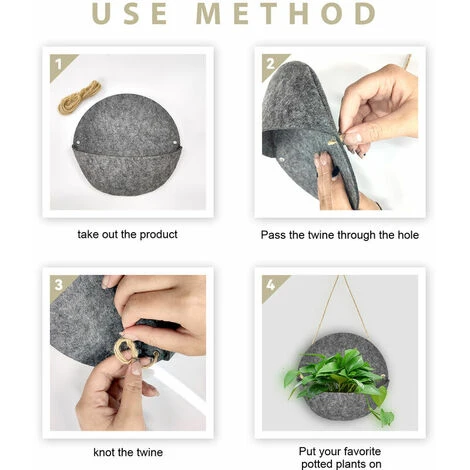 USE METHOD

1

take out the product

2

Pass the twine through the hole

3

knot the twine

4

Put your favorite potted plants on