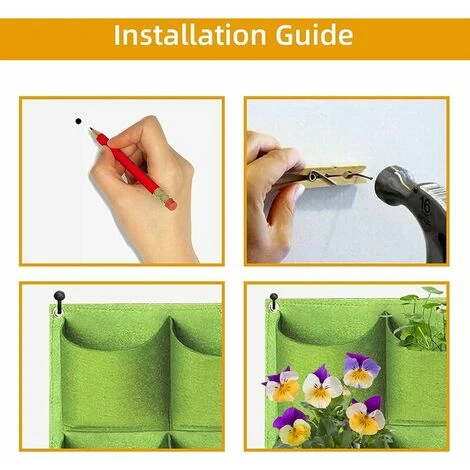 Installation Guide

16