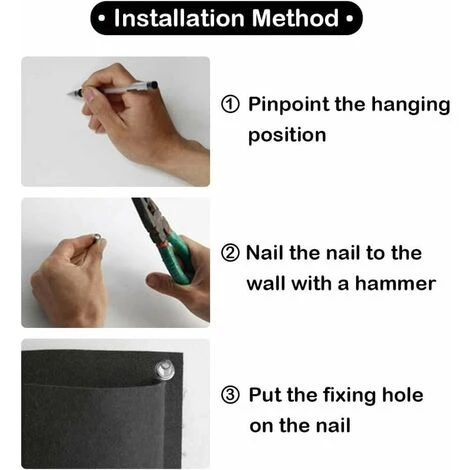 • Installation Method •

① Pinpoint the hanging position

② Nail the nail to the wall with a hammer

③ Put the fixing hole on the nail