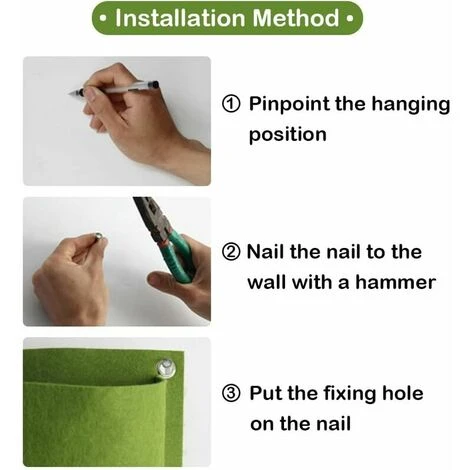 • Installation Method •

① Pinpoint the hanging position

② Nail the nail to the wall with a hammer

③ Put the fixing hole on the nail